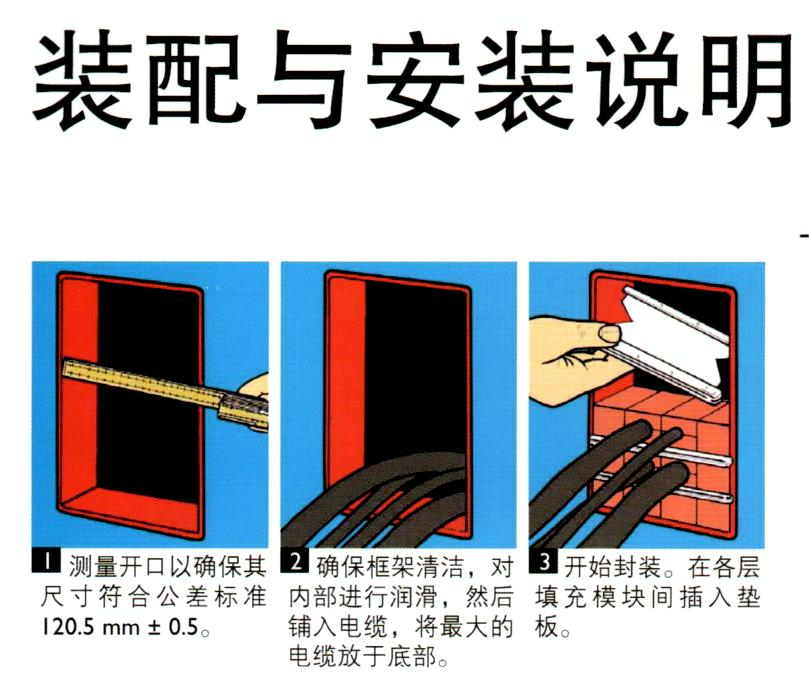 装配与安装说明

1 测量开口以确保其尺寸符合公差标准 120.5 mm ± 0.5。

2 确保框架清洁，对内部进行润滑，然后铺入电缆，将最大的电缆放于底部。

3 开始封装。在各层填充模块间插入垫板。