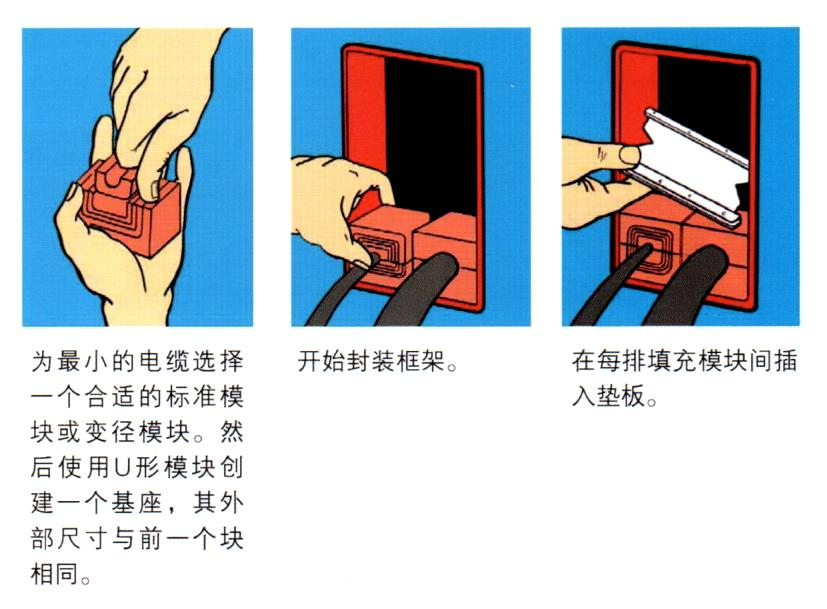 为最小的电缆选择一个合适的标准模块或变径模块。然后使用U形模块创建一个基座，其外部尺寸与前一个块相同。

开始封装框架。

在每排填充模块间插入垫板。